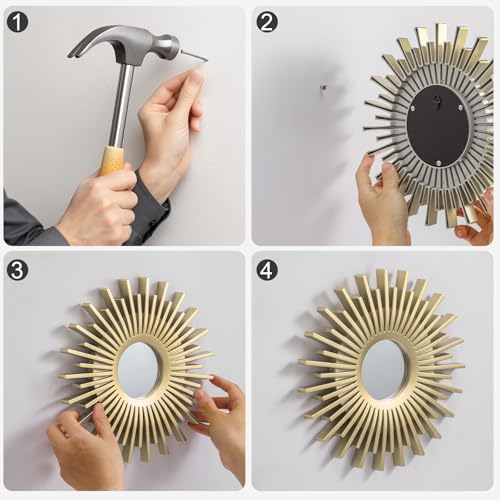 1

2

3

4