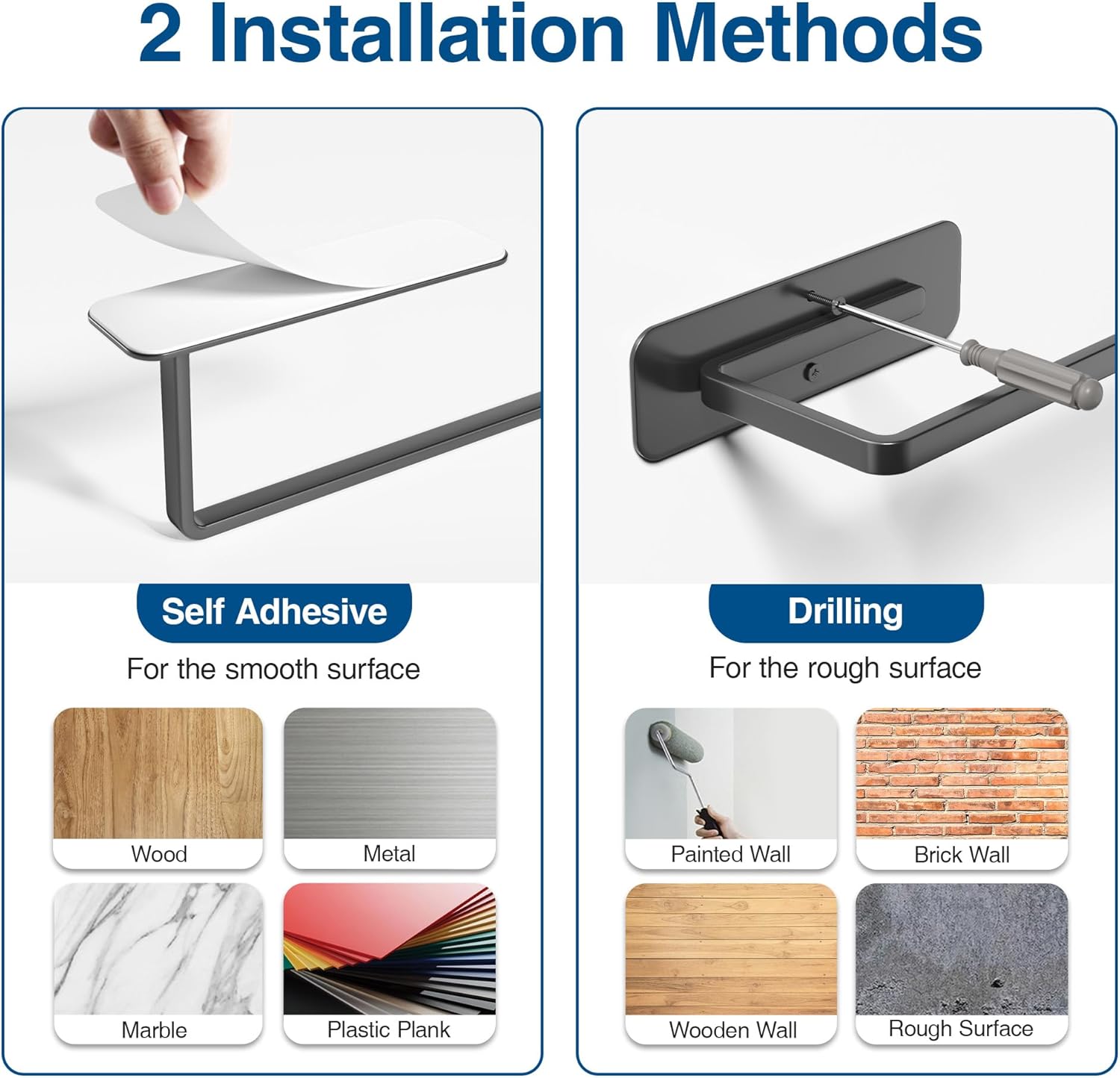 2 Installation Methods

Self Adhesive

For the smooth surface

Wood

Metal

Marble

Plastic Plank

Drilling

For the rough surface

Painted Wall

Brick Wall

Wooden Wall

Rough Surface